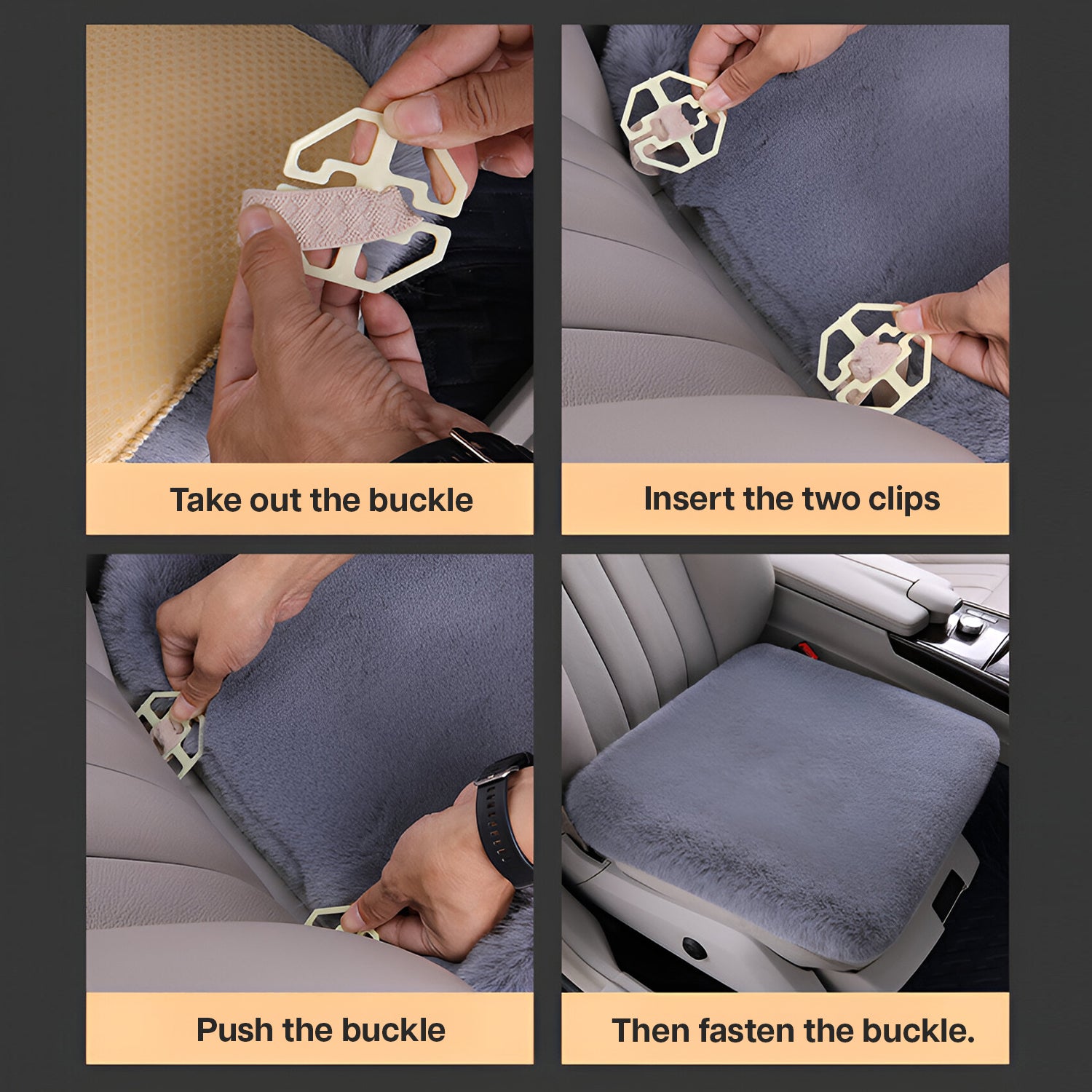 Take out the buckle

Insert the two clips

Push the buckle

Then fasten the buckle.