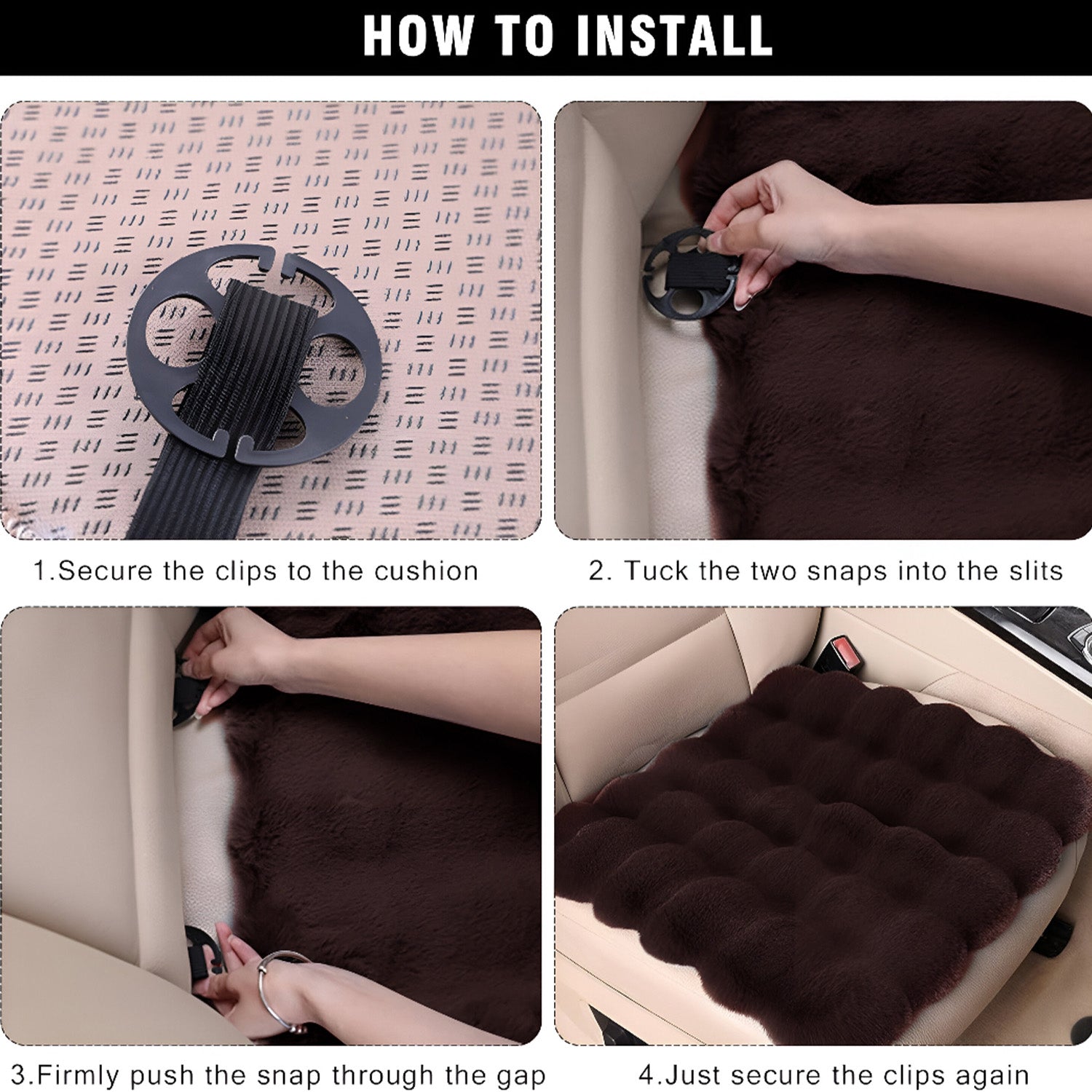 HOW TO INSTALL

1.Secure the clips to the cushion

2. Tuck the two snaps into the slits

3.Firmly push the snap through the gap

4.Just secure the clips again