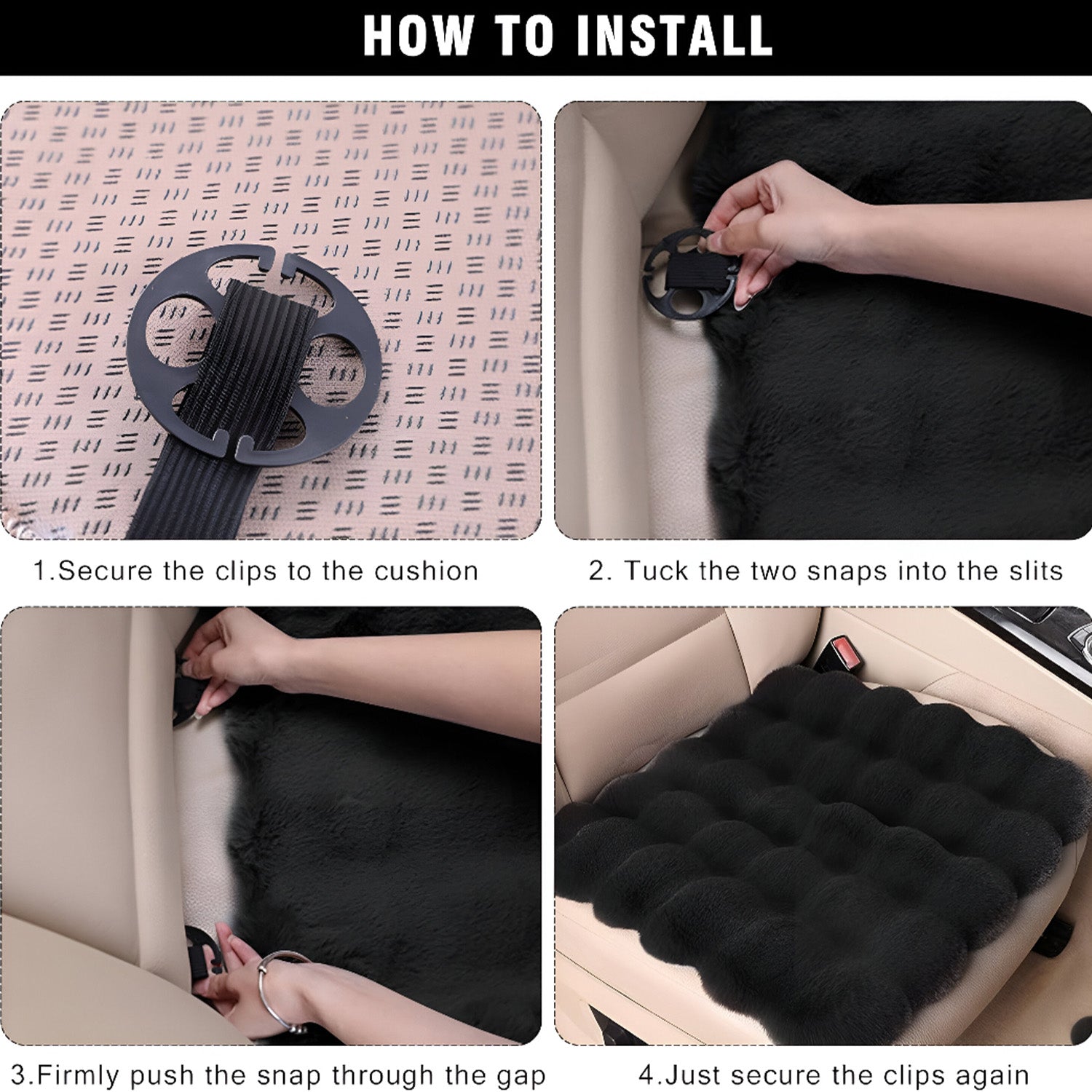 HOW TO INSTALL

1.Secure the clips to the cushion

2. Tuck the two snaps into the slits

3.Firmly push the snap through the gap

4.Just secure the clips again