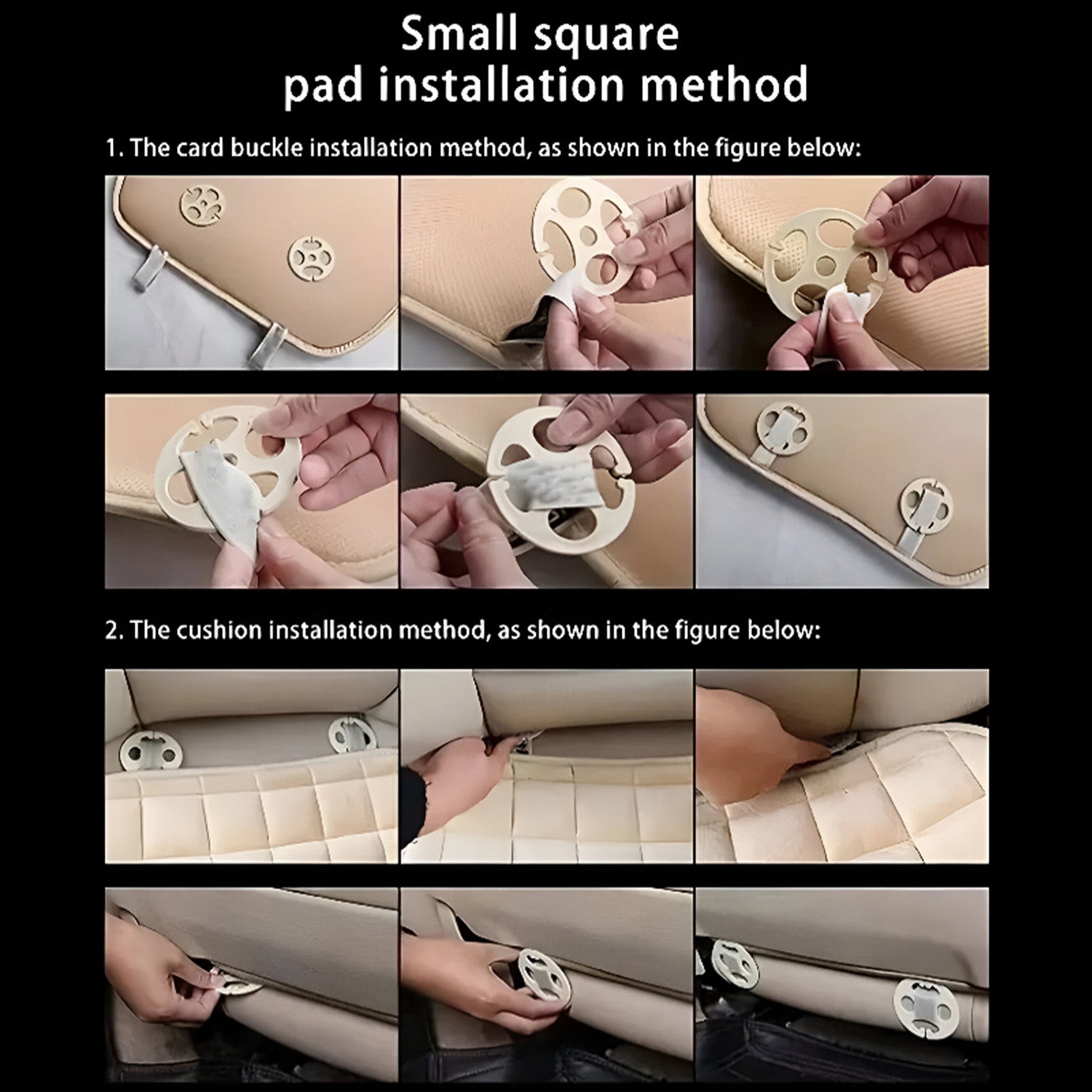 Small square
pad installation method

1. The card buckle installation method, as shown in the figure below:

2. The cushion installation method, as shown in the figure below: