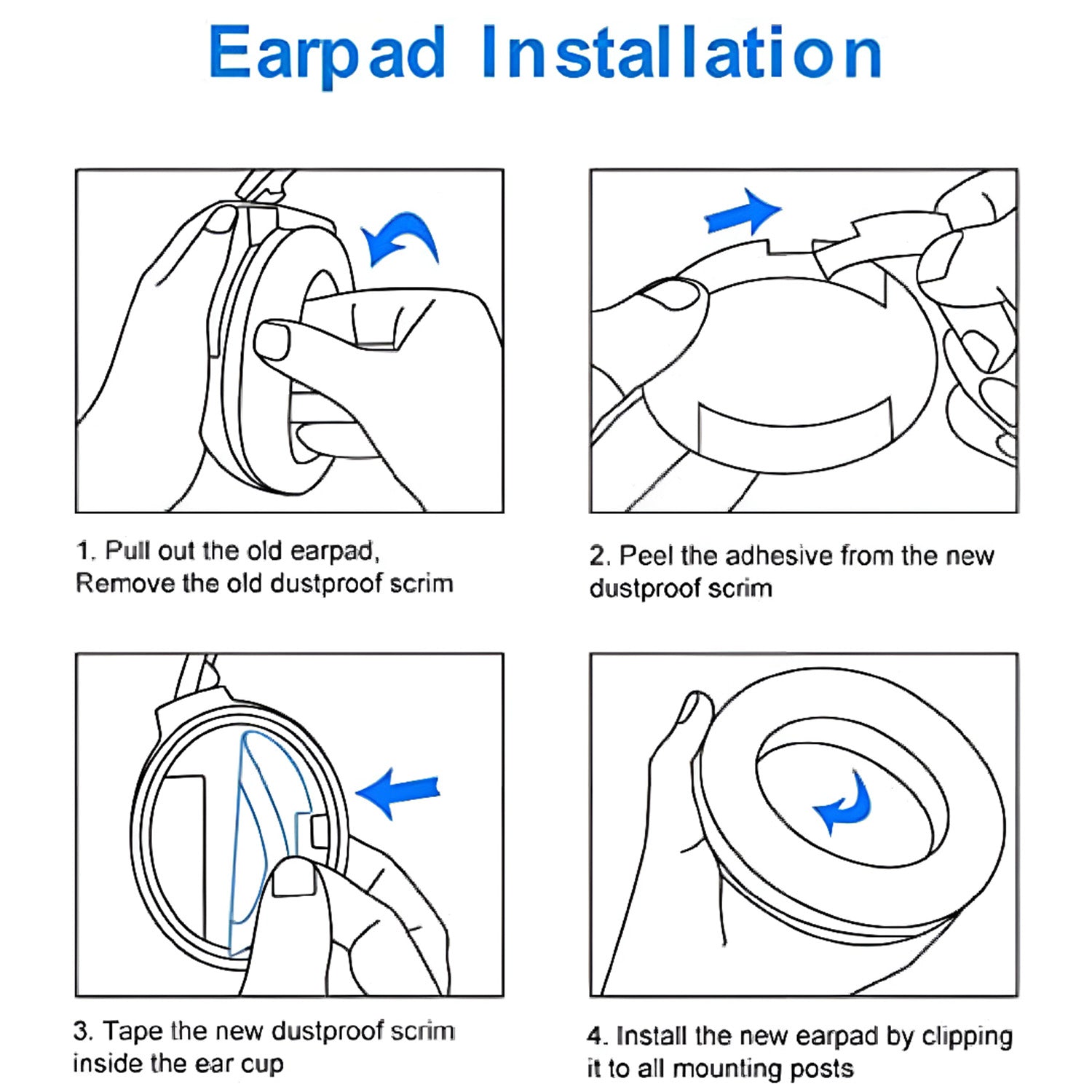 Earpad Installation

1. Pull out the old earpad,
Remove the old dustproof scrim

2. Peel the adhesive from the new dustproof scrim

3. Tape the new dustproof scrim inside the ear cup

4. Install the new earpad by clipping it to all mounting posts