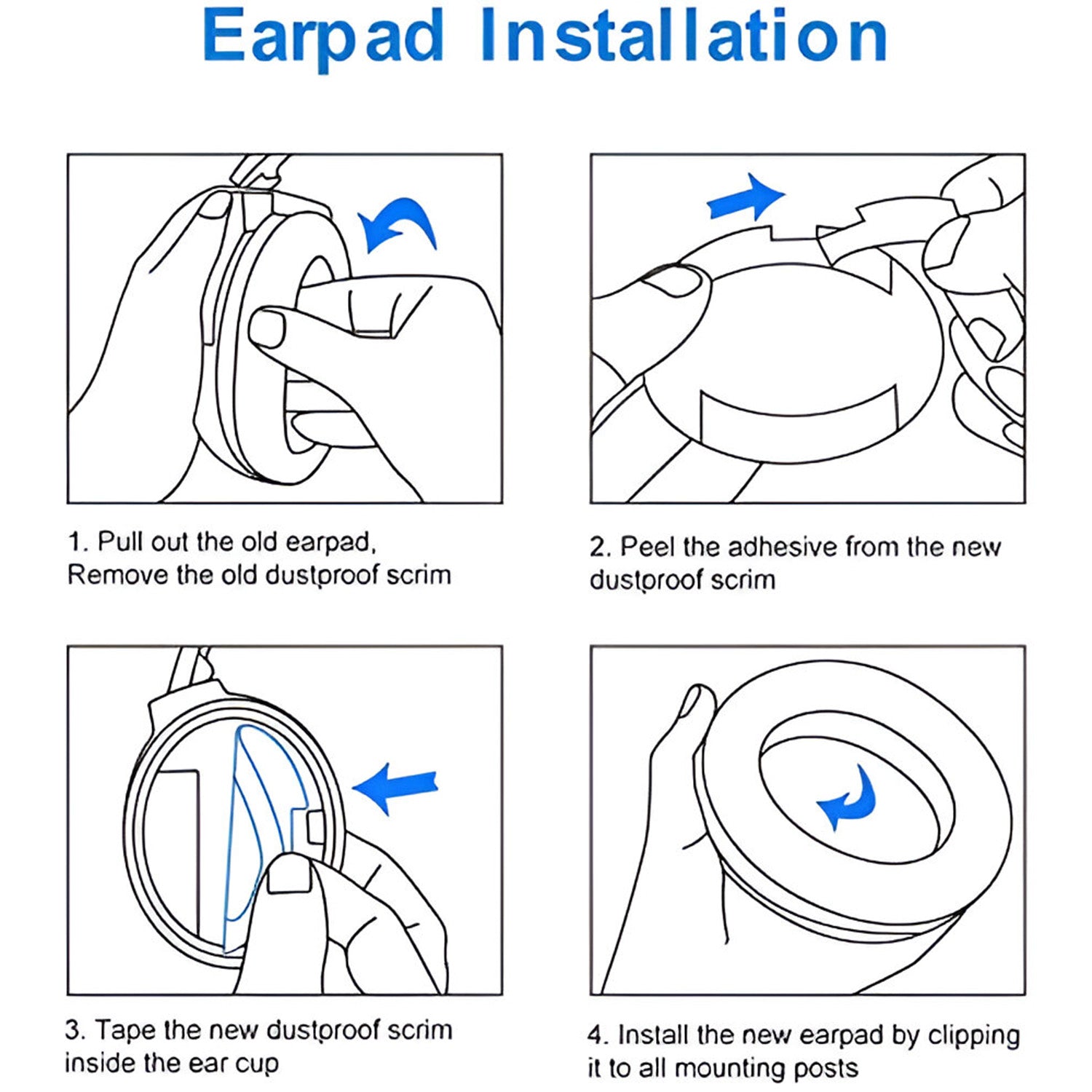 Earpad Installation

1. Pull out the old earpad, Remove the old dustproof scrim

2. Peel the adhesive from the new dustproof scrim

3. Tape the new dustproof scrim inside the ear cup

4. Install the new earpad by clipping it to all mounting posts