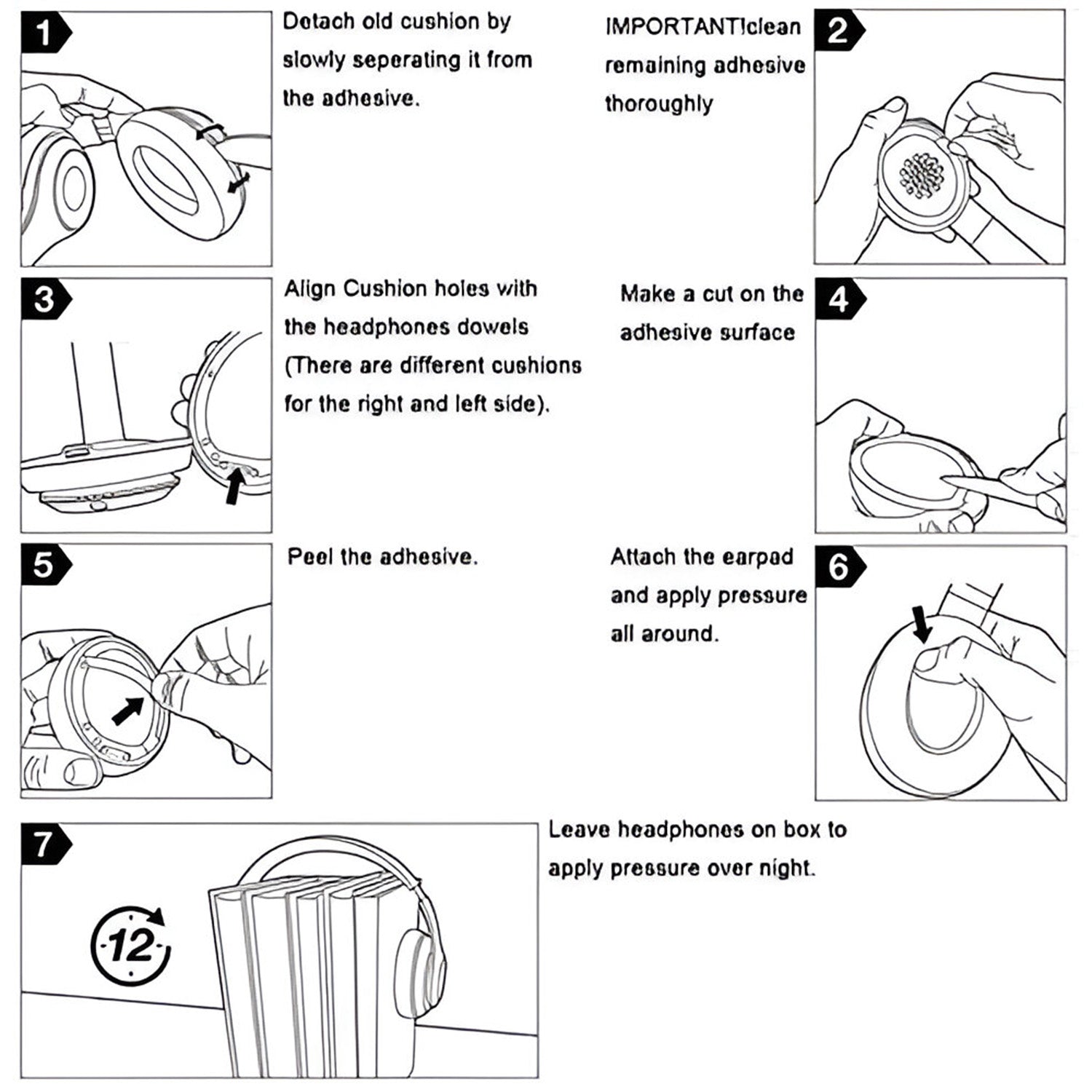 1

Detach old cushion by slowly seperating it from the adhesive.

IMPORTANT!clean remaining adhesive thoroughly

2

3

Align Cushion holes with the headphones dowels (There are different cushions for the right and left side).

Make a cut on the adhesive surface

4

5

Peel the adhesive.

Attach the earpad and apply pressure all around.

6

7

12

Leave headphones on box to apply pressure over night.