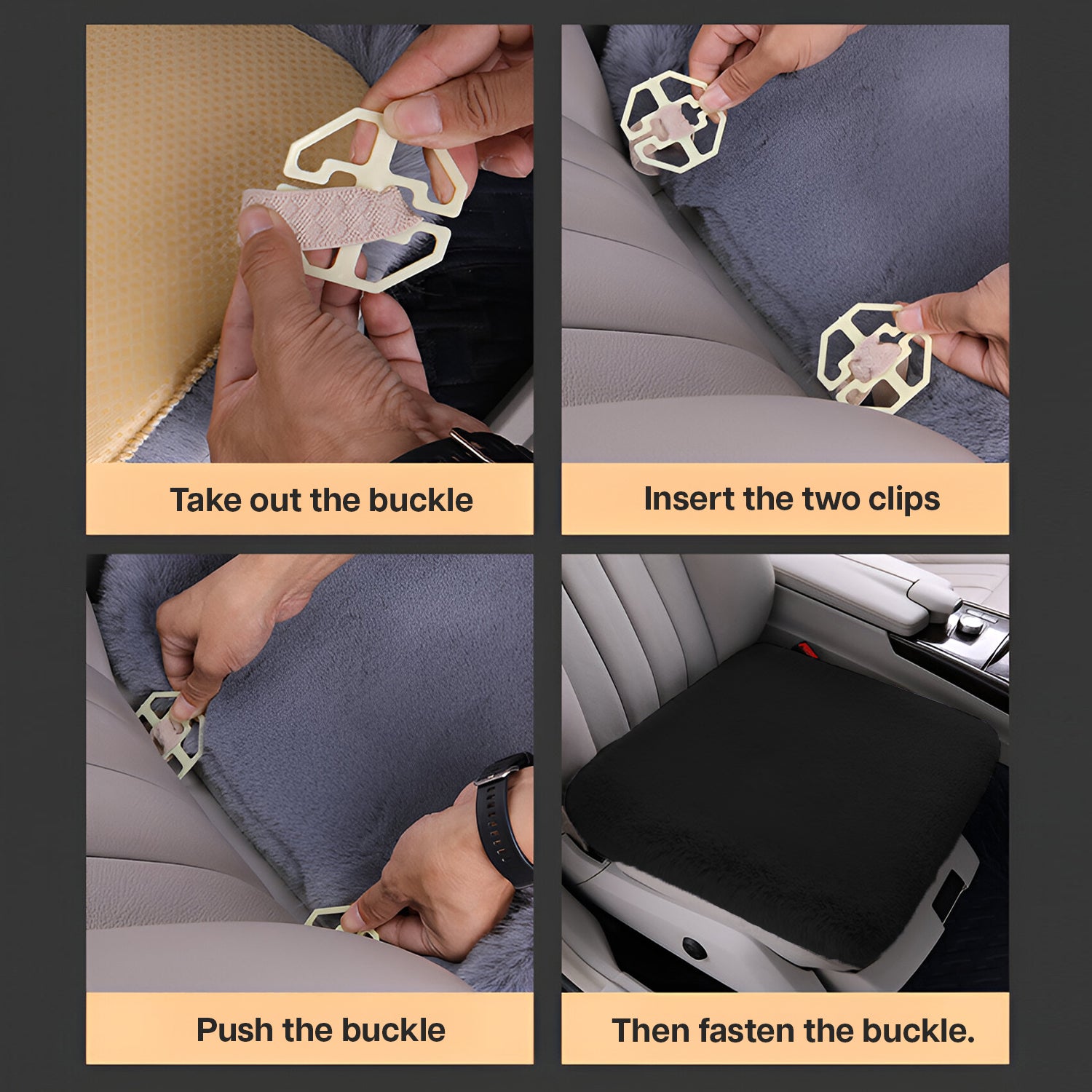 Take out the buckle

Insert the two clips

Push the buckle

Then fasten the buckle.