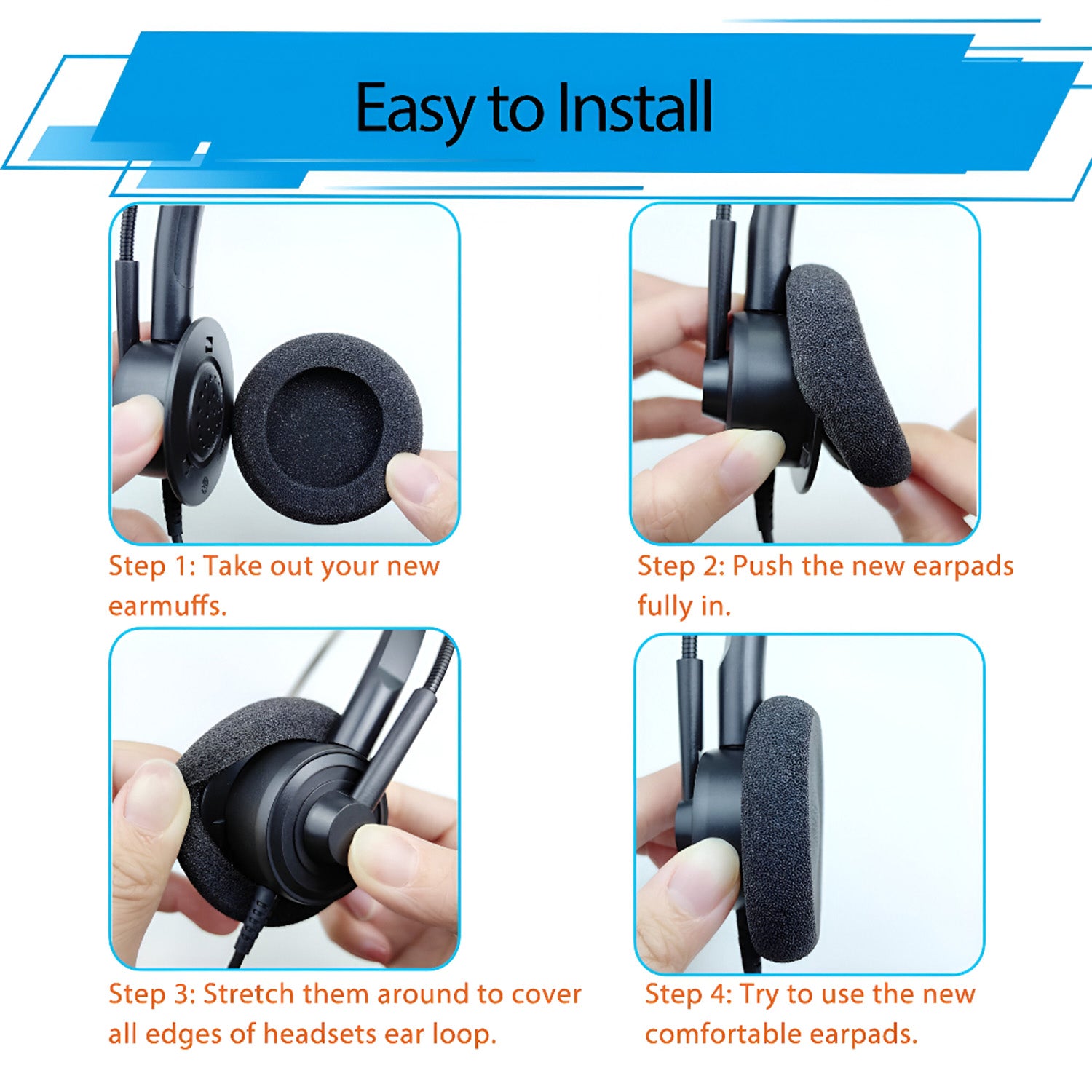 Easy to Install

Step 1: Take out your new earmuffs.

Step 2: Push the new earpads fully in.

Step 3: Stretch them around to cover all edges of headsets ear loop.

Step 4: Try to use the new comfortable earpads.