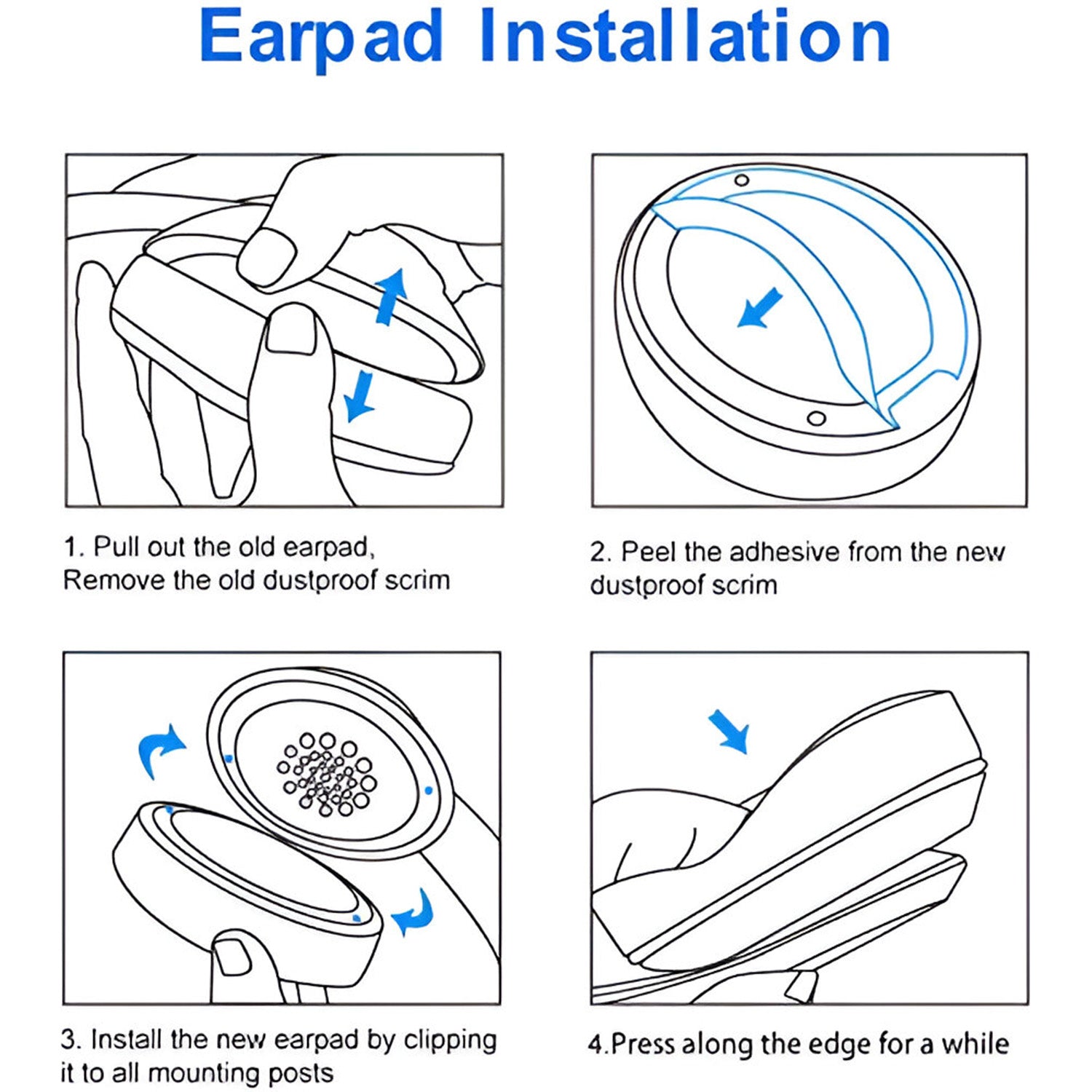 Earpad Installation

1. Pull out the old earpad,
Remove the old dustproof scrim

2. Peel the adhesive from the new dustproof scrim

3. Install the new earpad by clipping it to all mounting posts

4.Press along the edge for a while